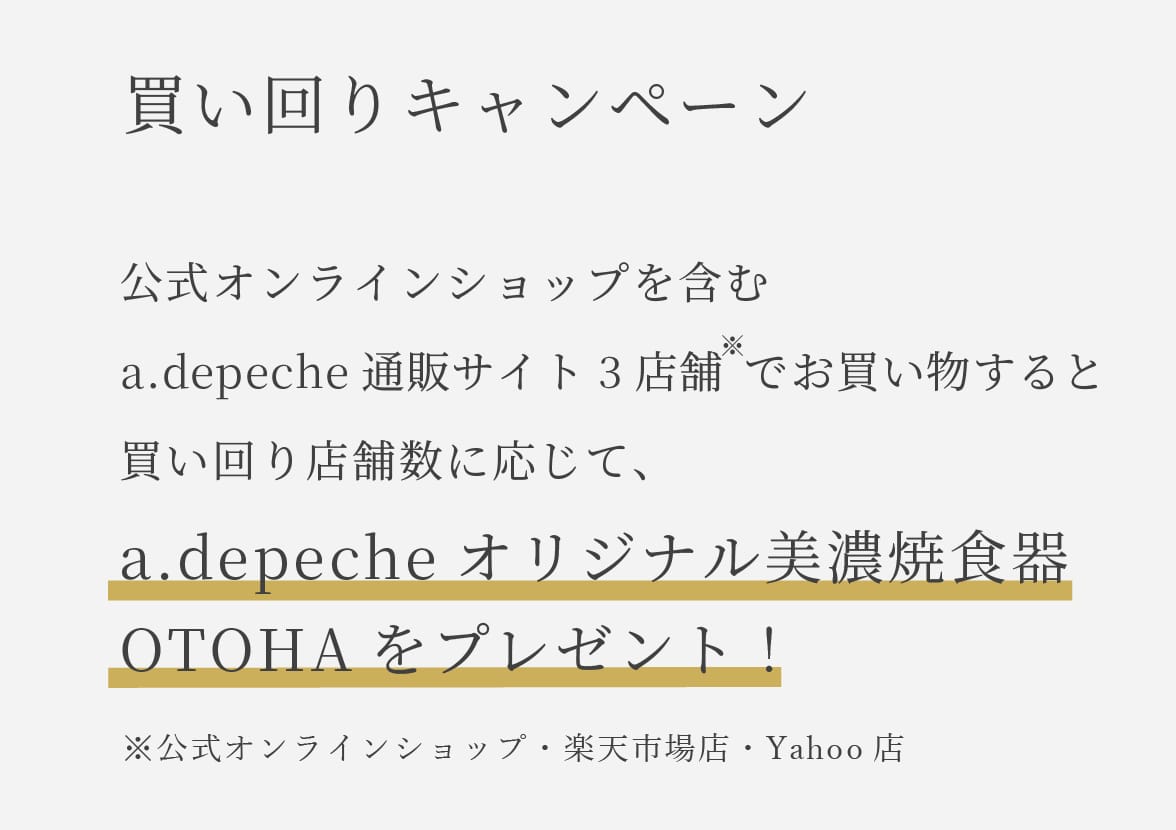 買い回りキャンペーン

公式オンラインショップを含む
a.depeche通販サイト3店舗$^{※}$でお買い物すると
買い回り店舗数に応じて、
a.depecheオリジナル美濃焼食器
OTOHAをプレゼント！

※公式オンラインショップ・楽天市場店・Yahoo店